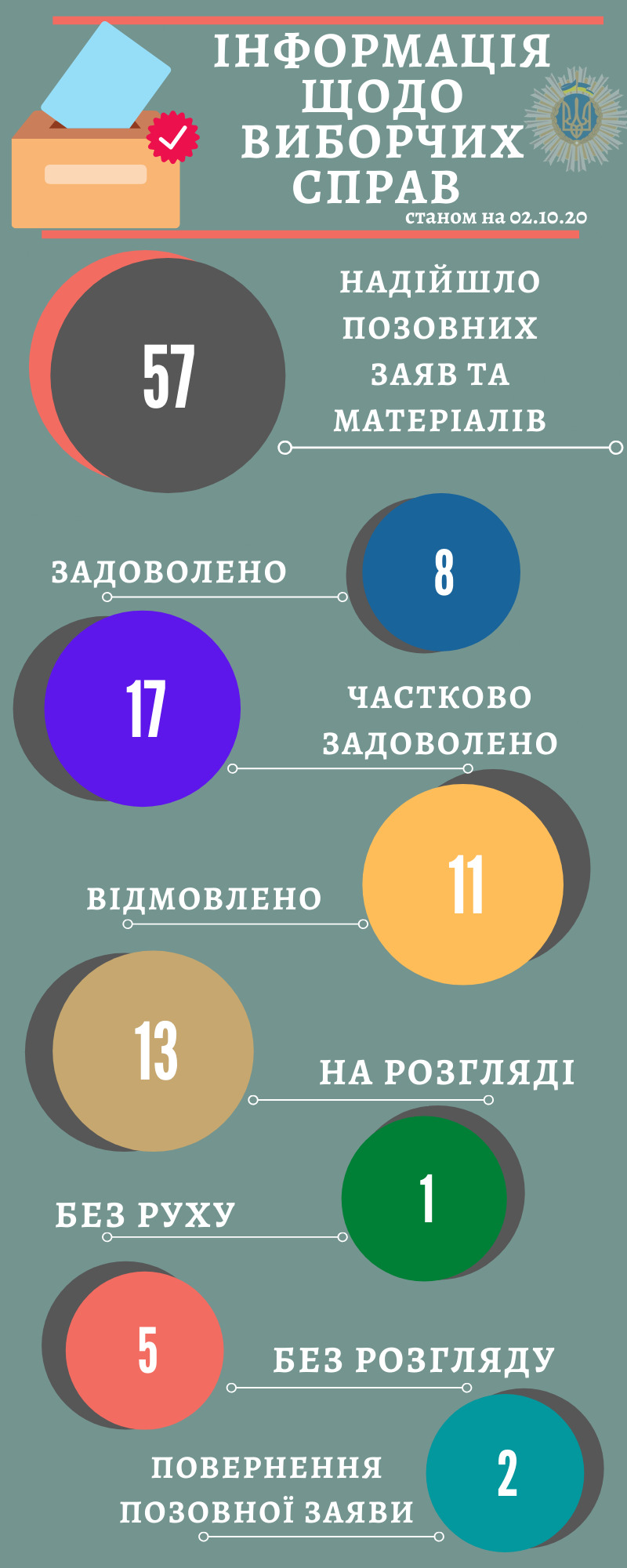 ІНФОРМАЦІЯ ЩОДО ВИБОРЧИХ СПРАВ

станом на 02.10.20

57

НАДІЙШЛО ПОЗОВНИХ ЗАЯВ ТА МАТЕРІАЛІВ

ЗАДОВОЛЕНО

8

17

ЧАСТКОВО ЗАДОВОЛЕНО

ВІДМОВЛЕНО

11

13

НА РОЗГЛЯДІ

БЕЗ РУХУ

1

5

БЕЗ РОЗГЛЯДУ

ПОВЕРНЕННЯ ПОЗОВНОЇ ЗАЯВИ

2